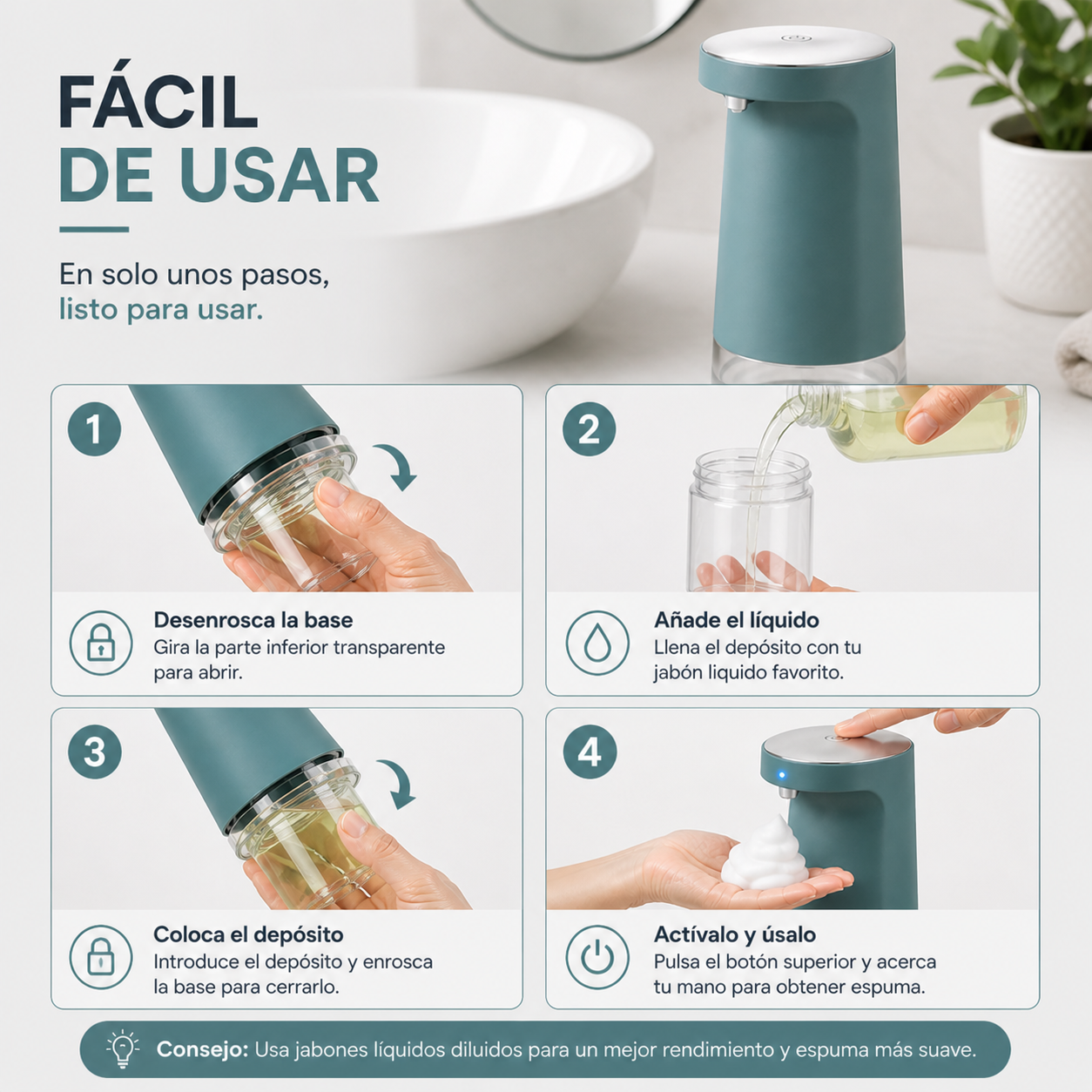 FÁCIL
DE USAR

En solo unos pasos,
listo para usar.

1

Desenrosca la base
Gira la parte inferior transparente para abrir.

2

Añade el líquido
Llena el depósito con tu jabón liquido favorito.

3

Coloca el depósito
Introduce el depósito y enrosca la base para cerrarlo.

4

Actívalo y úsalo
Pulsa el botón superior y acerca tu mano para obtener espuma.

Consejo: Usa jabones líquidos diluidos para un mejor rendimiento y espuma más suave.